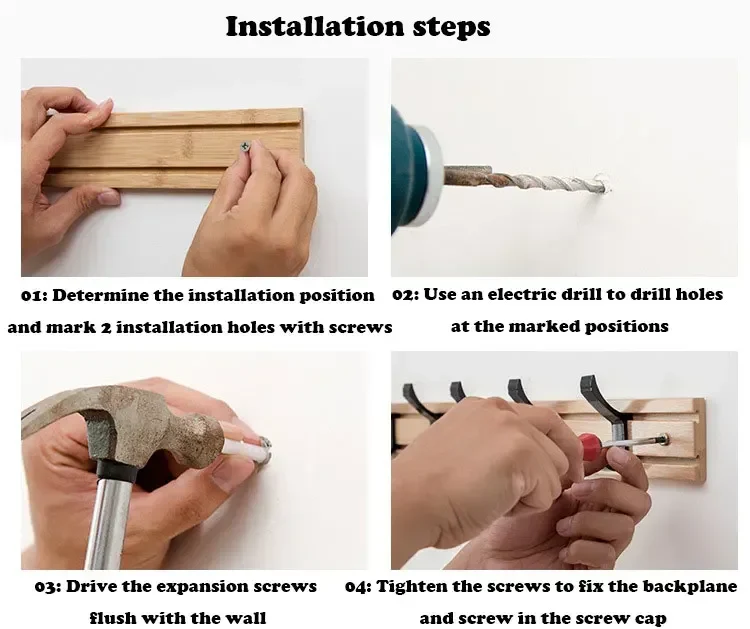 Installation steps

01: Determine the installation position and mark 2 installation holes with screws

02: Use an electric drill to drill holes at the marked positions

03: Drive the expansion screws flush with the wall

04: Tighten the screws to fix the backplane and screw in the screw cap